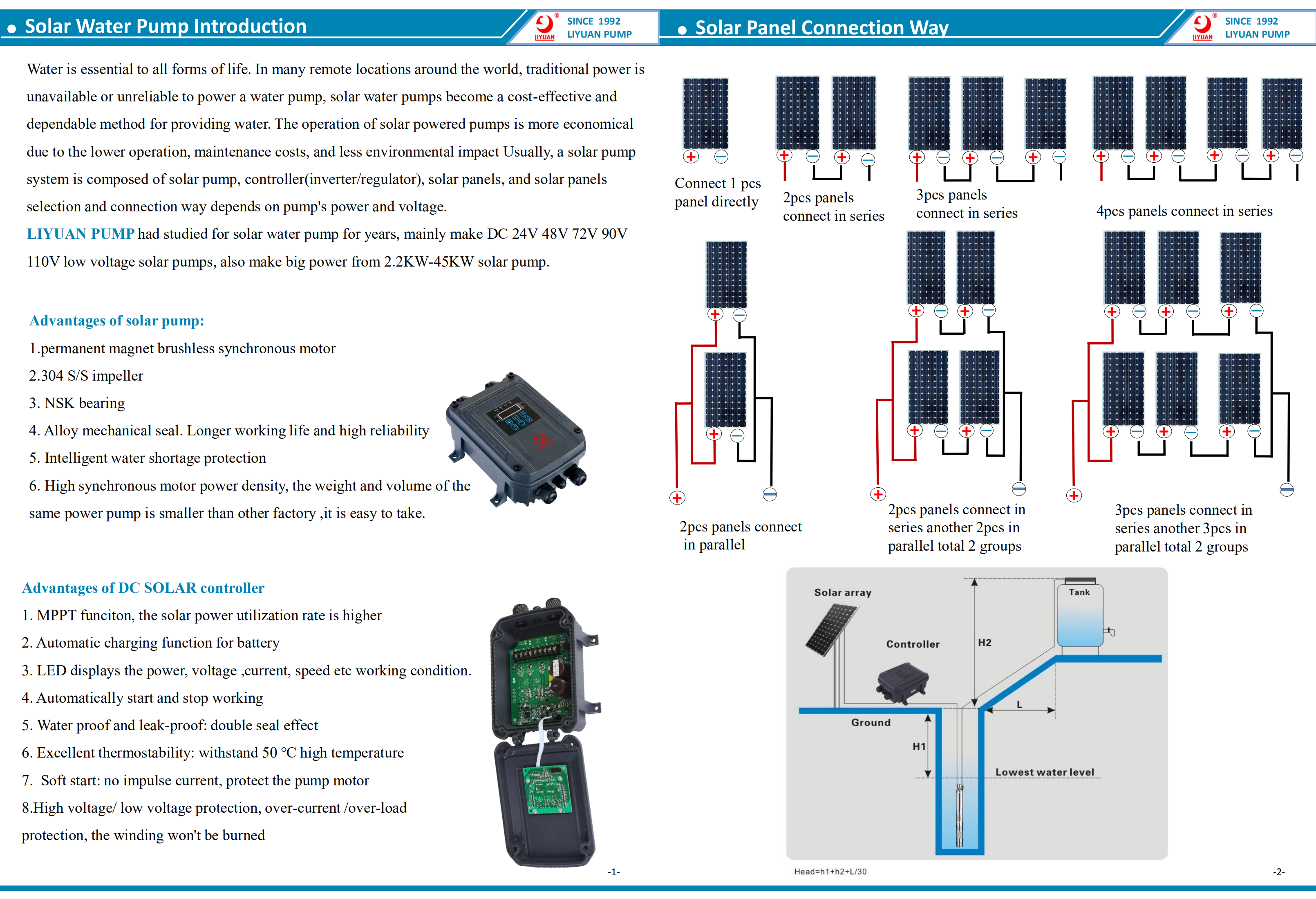 Solar Water Pump Introduction

LIYUAN SINCE 1992 LIYUAN PUMP

Water is essential to all forms of life. In many remote locations around the world, traditional power is unavailable or unreliable to power a water pump, solar water pumps become a cost-effective and dependable method for providing water. The operation of solar powered pumps is more economical due to the lower operation, maintenance costs, and less environmental impact Usually, a solar pump system is composed of solar pump, controller(inverter/regulator), solar panels, and solar panels selection and connection way depends on pump's power and voltage.

LIYUAN PUMP had studied for solar water pump for years, mainly make DC 24V 48V 72V 90V 110V low voltage solar pumps, also make big power from 2.2KW-45KW solar pump.

Advantages of solar pump:

1.permanent magnet brushless synchronous motor

2.304 S/S impeller

3. NSK bearing

4. Alloy mechanical seal. Longer working life and high reliability

5. Intelligent water shortage protection

6. High synchronous motor power density, the weight and volume of the same power pump is smaller than other factory ,it is easy to take.

Advantages of DC SOLAR controller

1. MPPT funciton, the solar power utilization rate is higher

2. Automatic charging function for battery

3. LED displays the power, voltage ,current, speed etc working condition.

4. Automatically start and stop working

5. Water proof and leak-proof: double seal effect

6. Excellent thermostability: withstand 50 ℃ high temperature

7. Soft start: no impulse current, protect the pump motor

8.High voltage/ low voltage protection, over-current /over-load protection, the winding won't be burned

-1-

Solar Panel Connection Way

LIYUAN SINCE 1992 LIYUAN PUMP

Connect 1 pcs panel directly

2pcs panels connect in series

3pcs panels connect in series

4pcs panels connect in series

2pcs panels connect in parallel

2pcs panels connect in series another 2pcs in parallel total 2 groups

3pcs panels connect in series another 3pcs in parallel total 2 groups

Solar array

Tank

Controller

H2

L

Ground

H1

Lowest water level

Head=h1+h2+L/30

-2-